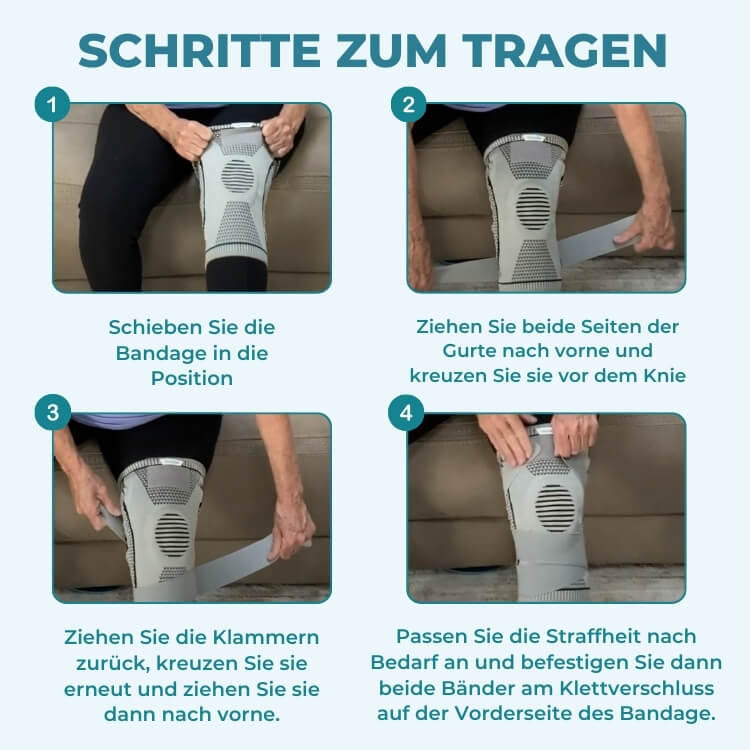 SCHRITTE ZUM TRAGEN

1

Schieben Sie die Bandage in die Position

2

Ziehen Sie beide Seiten der Gurte nach vorne und kreuzen Sie sie vor dem Knie

3

Ziehen Sie die Klammern zurück, kreuzen Sie sie erneut und ziehen Sie sie dann nach vorne.

4

Passen Sie die Straffheit nach Bedarf an und befestigen Sie dann beide Bänder am Klettverschluss auf der Vorderseite des Bandage.